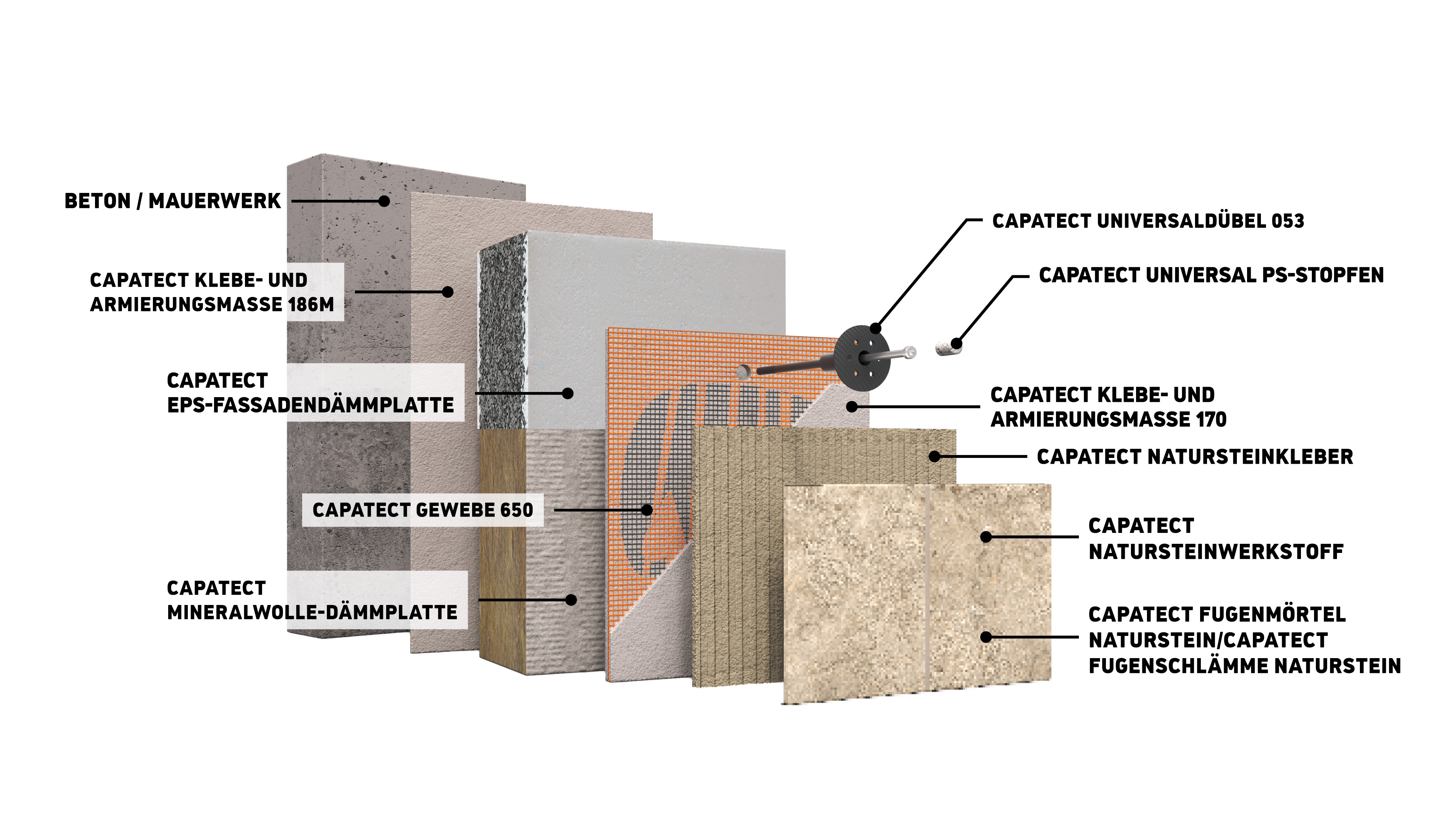 BETON / MAUERWERK

CAPATECT KLEBE- UND ARMIERUNGSMASSE 186M

CAPATECT EPS-FASSADENDÄMMPLATTE

CAPATECT GEWEBE 650

CAPATECT MINERALWOLLE-DÄMMPLATTE

CAPATECT UNIVERSALDÜBEL 053

CAPATECT UNIVERSAL PS-STOPFEN

CAPATECT KLEBE- UND ARMIERUNGSMASSE 170

CAPATECT NATURSTEINKLEBER

CAPATECT NATURSTEINWERKSTOFF

CAPATECT FUGENMÖRTEL NATURSTEIN/CAPATECT FUGENSCHLÄMME NATURSTEIN